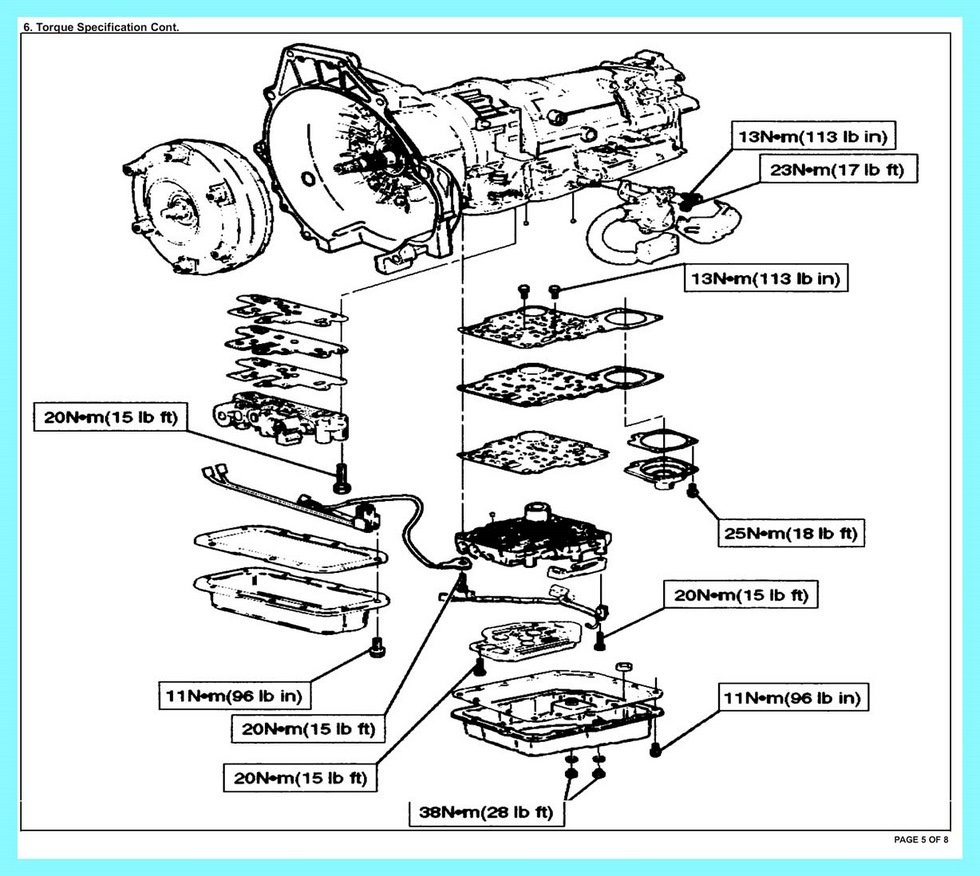 6. Torque Specification Cont.

13N•m(113 lb in)

23N•m(17 lb ft)

13N•m(113 lb in)

20N•m(15 lb ft)

25N•m(18 lb ft)

20N•m(15 lb ft)

11N•m(96 lb in)

11N•m(96 lb in)

20N•m(15 lb ft)

20N•m(15 lb ft)

38N•m(28 lb ft)

PAGE 5 OF 8